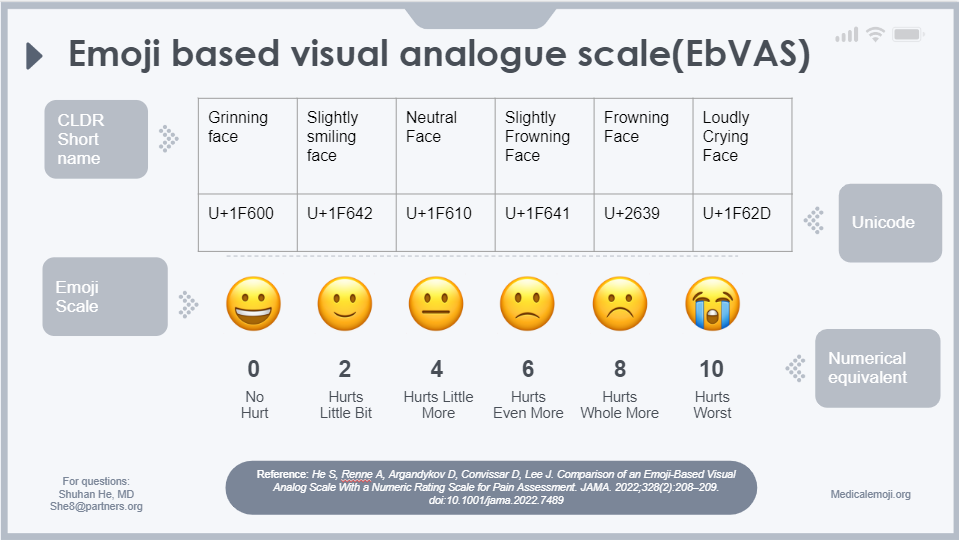 Emoji based visual analogue scale(EbVAS)

CLDR Short name

| Grinning face | Slightly smiling face | Neutral Face | Slightly Frowning Face | Frowning Face | Loudly Crying Face |
|---|---|---|---|---|---|
| U+1F600 | U+1F642 | U+1F610 | U+1F641 | U+2639 | U+1F62D |

Unicode

Emoji Scale

0
No Hurt

2
Hurts Little Bit

4
Hurts Little More

6
Hurts Even More

8
Hurts Whole More

10
Hurts Worst

Numerical equivalent

For questions:
Shuhan He, MD
She8@partners.org

Reference: He S, Renne A, Argandykov D, Convissar D, Lee J. Comparison of an Emoji-Based Visual Analog Scale With a Numeric Rating Scale for Pain Assessment. JAMA. 2022;328(2):208–209. doi:10.1001/jama.2022.7489

Medicalemoji.org